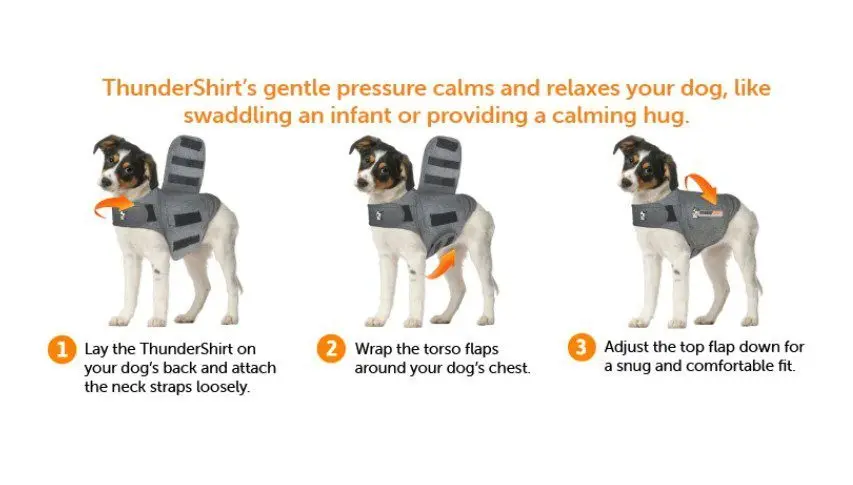 ThunderShirt's gentle pressure calms and relaxes your dog, like swaddling an infant or providing a calming hug.

1 Lay the ThunderShirt on your dog's back and attach the neck straps loosely.

2 Wrap the torso flaps around your dog's chest.

3 Adjust the top flap down for a snug and comfortable fit.