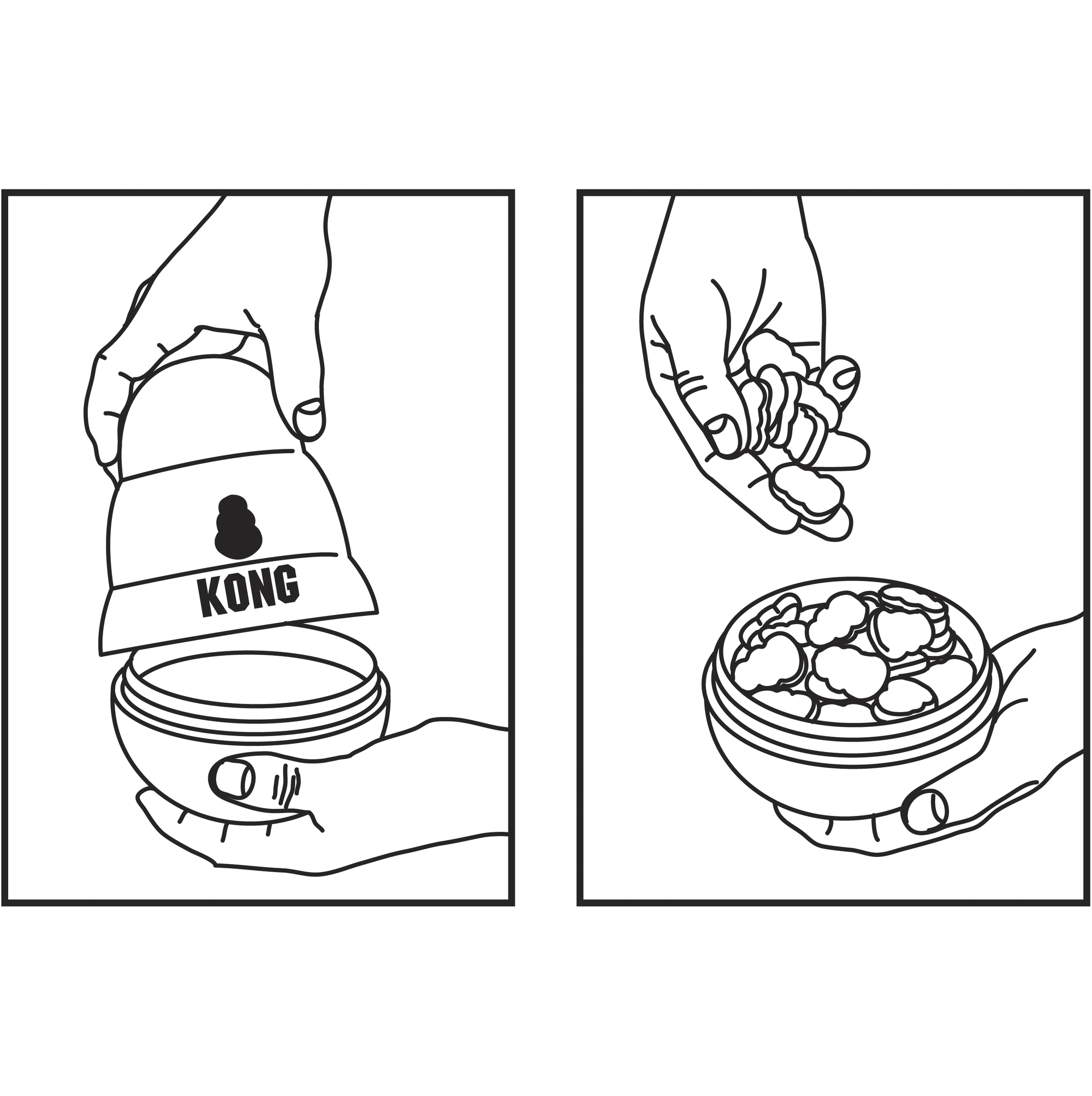 KONG